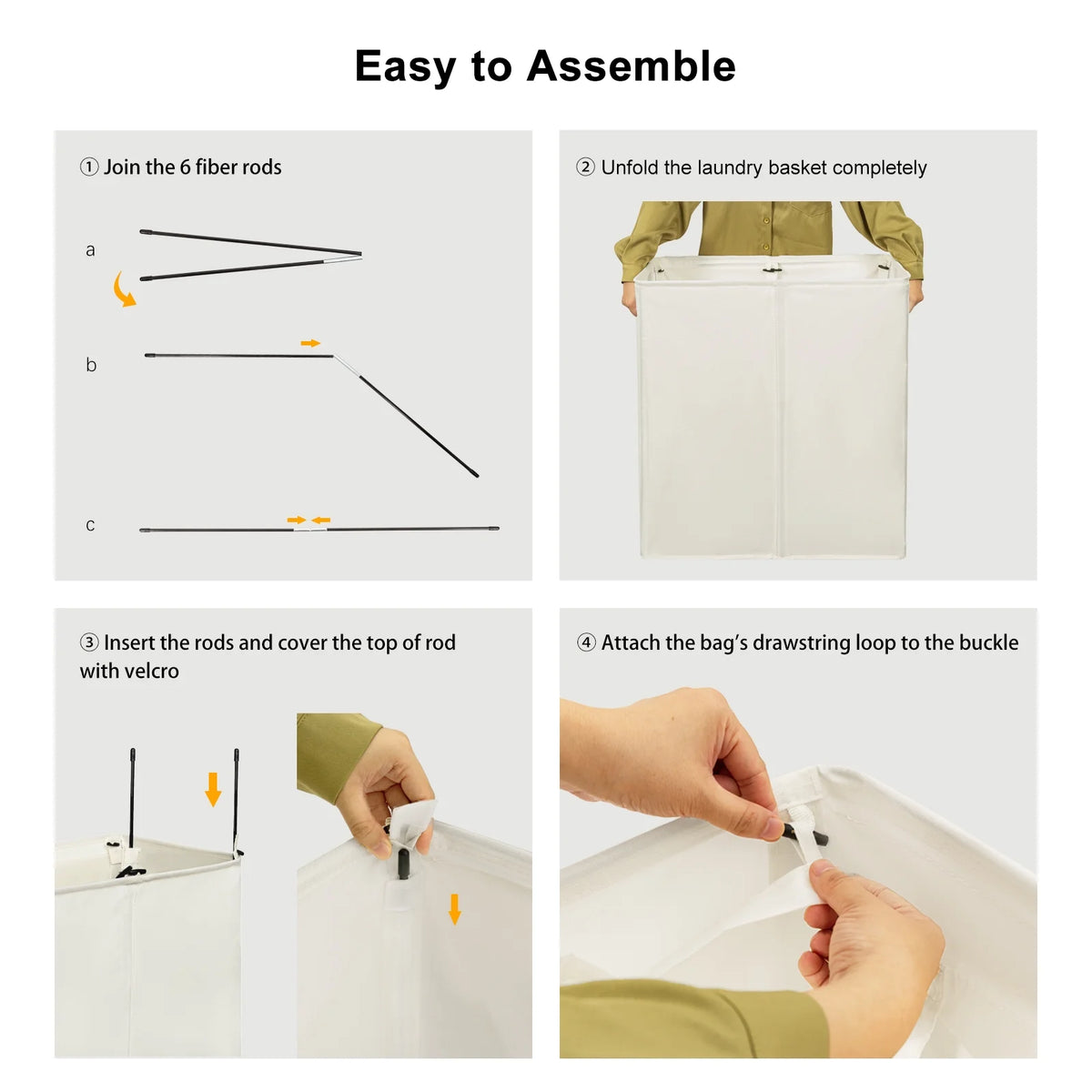 Easy to Assemble

① Join the 6 fiber rods

a

b

c

② Unfold the laundry basket completely

③ Insert the rods and cover the top of rod with velcro

④ Attach the bag's drawstring loop to the buckle